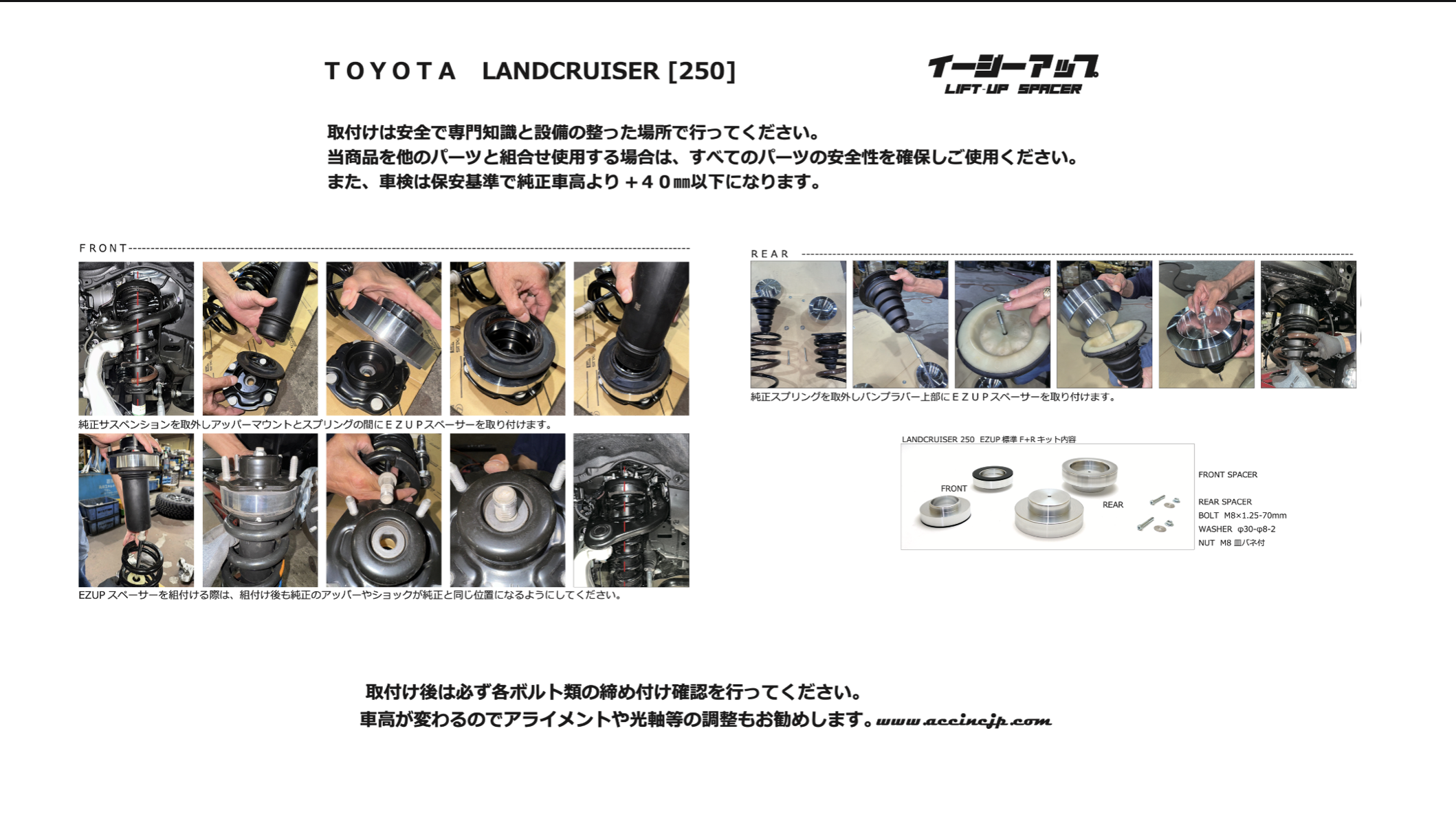 TOYOTA　LANDCRUISER [250]

イージーアップ
LIFT-UP SPACER

取付けは安全で専門知識と設備の整った場所で行ってください。
当商品を他のパーツと組合せ使用する場合は、すべてのパーツの安全性を確保しご使用ください。
また、車検は保安基準で純正車高より＋４０㎜以下になります。

FRONT

純正サスペンションを取外しアッパーマウントとスプリングの間にＥＺＵＰスペーサーを取り付けます。

EZUP スペーサーを組付ける際は、組付け後も純正のアッパーやショックが純正と同じ位置になるようにしてください。

REAR

純正スプリングを取外しバンプラバー上部にＥＺＵＰスペーサーを取り付けます。

LANDCRUISER 250　EZUP 標準 F+R キット内容

FRONT

REAR

FRONT SPACER

REAR SPACER
BOLT　M8×1.25-70mm
WASHER　φ30-φ8-2
NUT　M8 皿バネ付

取付け後は必ず各ボルト類の締め付け確認を行ってください。
車高が変わるのでアライメントや光軸等の調整もお勧めします。www.accincjp.com